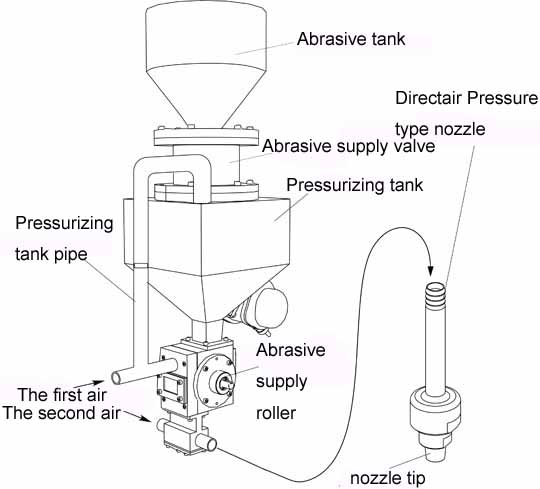 Abrasive tank

Directair Pressure type nozzle

Abrasive supply valve

Pressurizing tank

Pressurizing tank pipe

Abrasive supply roller

The first air

The second air

nozzle tip